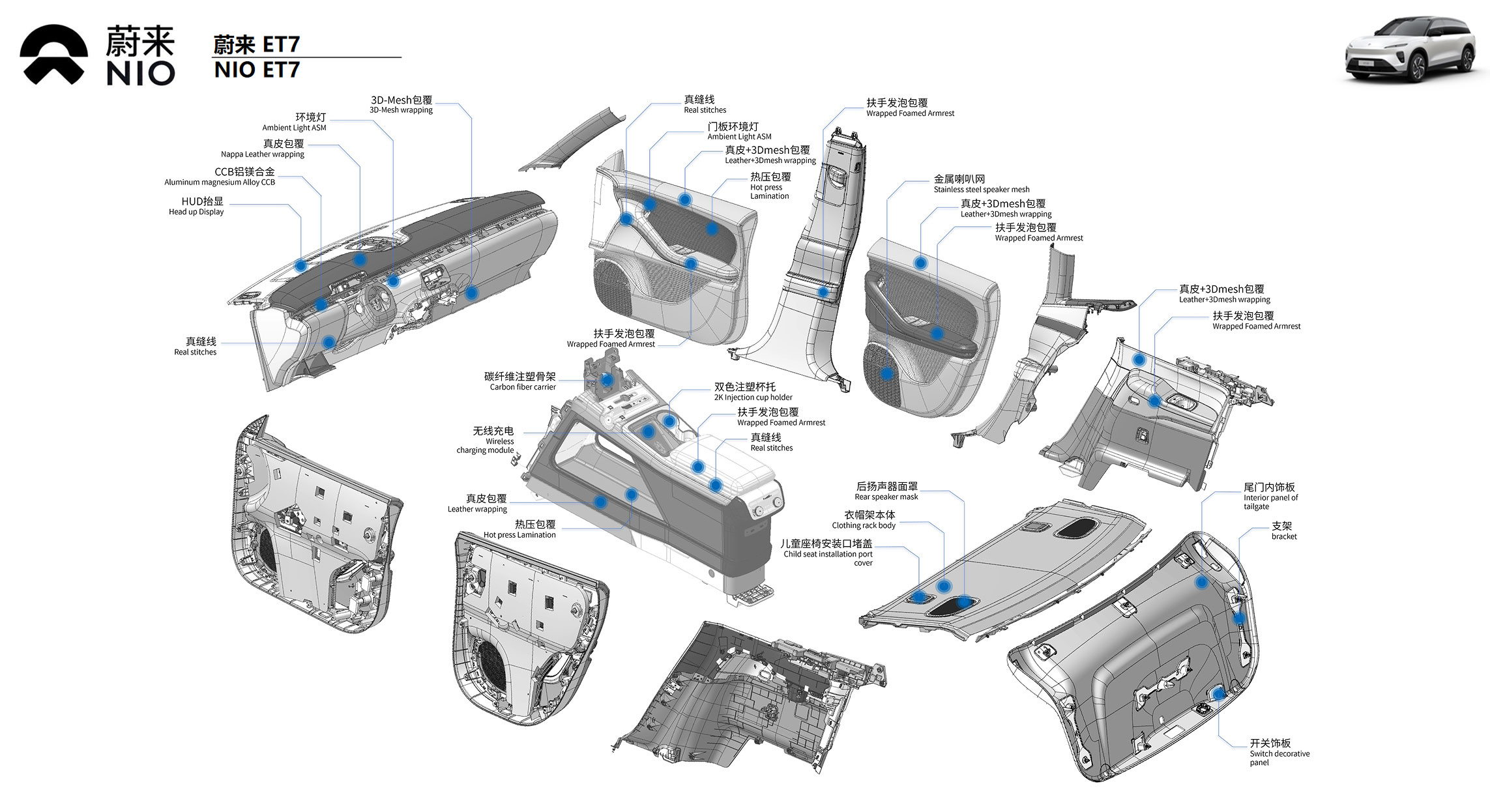 蔚来
NIO

蔚来 ET7
NIO ET7

3D-Mesh包覆
3D-Mesh wrapping

环境灯
Ambient Light ASM

真皮包覆
Nappa Leather wrapping

CCB铝镁合金
Aluminum magnesium Alloy CCB

HUD抬显
Head up Display

真缝线
Real stitches

真缝线
Real stitches

门板环境灯
Ambient Light ASM

真皮+3Dmesh包覆
Leather+3Dmesh wrapping

热压包覆
Hot press Lamination

扶手发泡包覆
Wrapped Foamed Armrest

扶手发泡包覆
Wrapped Foamed Armrest

金属喇叭网
Stainless steel speaker mesh

真皮+3Dmesh包覆
Leather+3Dmesh wrapping

扶手发泡包覆
Wrapped Foamed Armrest

真皮+3Dmesh包覆
Leather+3Dmesh wrapping

扶手发泡包覆
Wrapped Foamed Armrest

碳纤维注塑骨架
Carbon fiber carrier

双色注塑杯托
2K Injection cup holder

扶手发泡包覆
Wrapped Foamed Armrest

真缝线
Real stitches

无线充电
Wireless charging module

真皮包覆
Leather wrapping

热压包覆
Hot press Lamination

后扬声器面罩
Rear speaker mask

衣帽架本体
Clothing rack body

儿童座椅安装口堵盖
Child seat installation port cover

尾门内饰板
Interior panel of tailgate

支架
bracket

开关饰板
Switch decorative panel